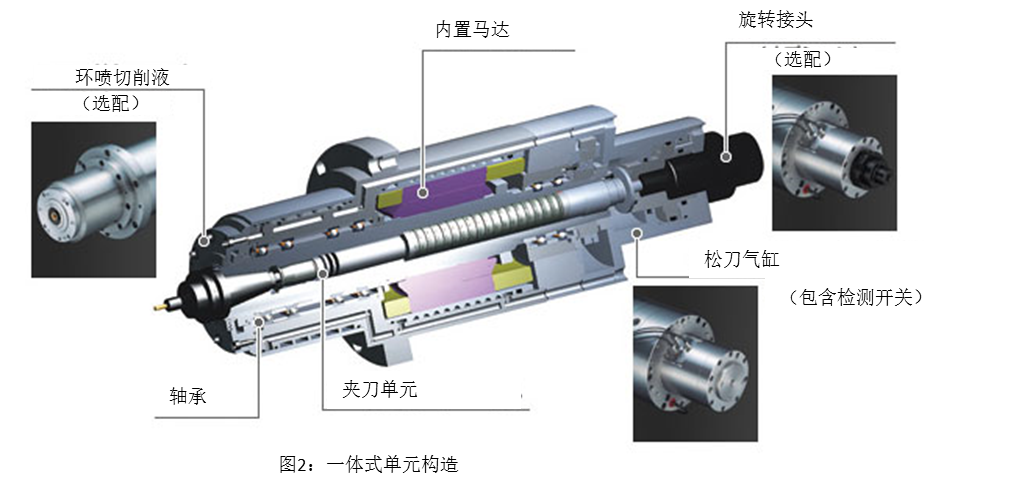 内置马达

旋转接头
（选配）

环喷切削液
（选配）

松刀气缸
（包含检测开关）

轴承

夹刀单元

图2：一体式单元构造