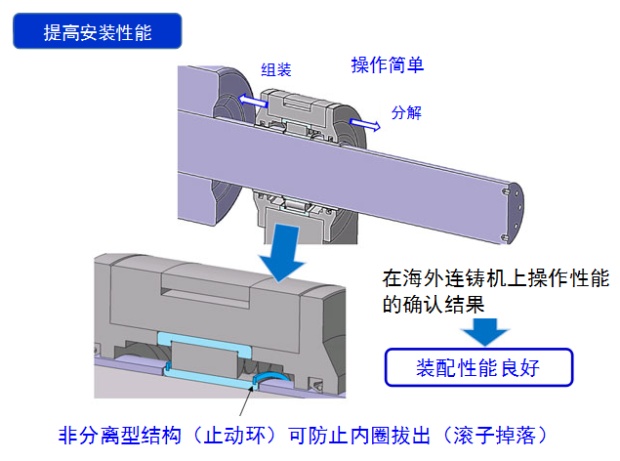 提高安装性能

组装

操作简单

分解

在海外连铸机上操作性能的确认结果

装配性能良好

非分离型结构（止动环）可防止内圈拔出（滚子掉落）