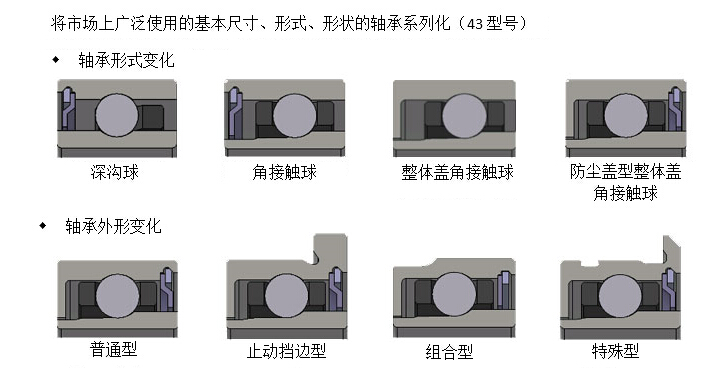 将市场上广泛使用的基本尺寸、形式、形状的轴承系列化（43型号）

◆ 轴承形式变化

深沟球

角接触球

整体盖角接触球

防尘盖型整体盖角接触球

◆ 轴承外形变化

普通型

止动挡边型

组合型

特殊型